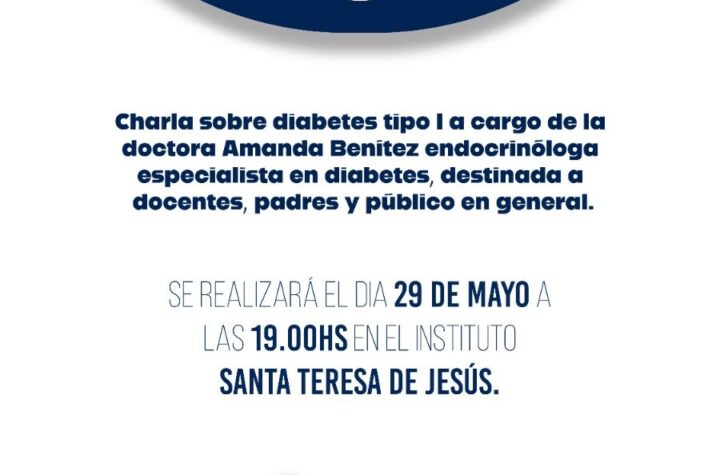 Charla sobre diabetes tipo I a cargo de la doctora Amanda Benítez endocrinóloga especialista en diabetes, destinada a docentes, padres y público en general.

SE REALIZARÁ EL DIA 29 DE MAYO A LAS 19.00HS EN EL INSTITUTO SANTA TERESA DE JESÚS.