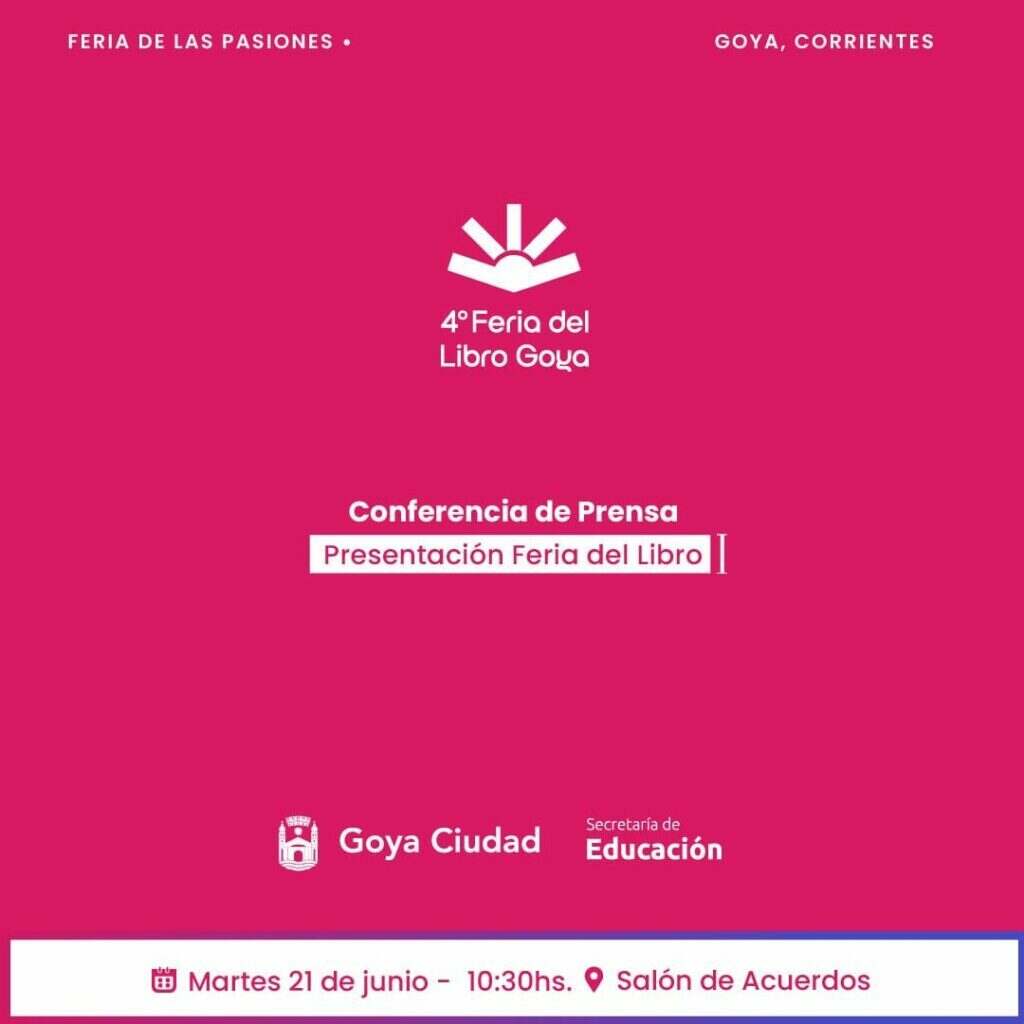 FERIA DE LAS PASIONES •

GOYA, CORRIENTES

4° Feria del
Libro Goya

Conferencia de Prensa
Presentación Feria del Libro

Goya Ciudad

Secretaría de
Educación

Martes 21 de junio - 10:30hs. Salón de Acuerdos